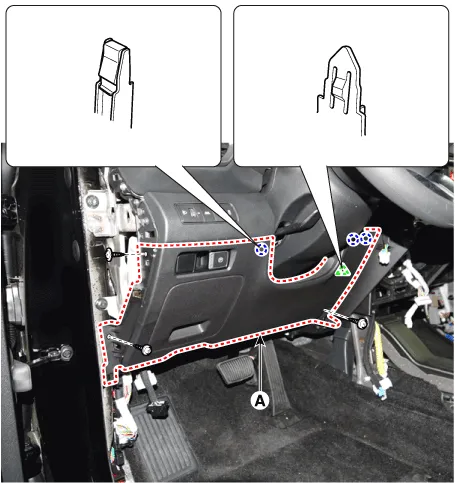 A