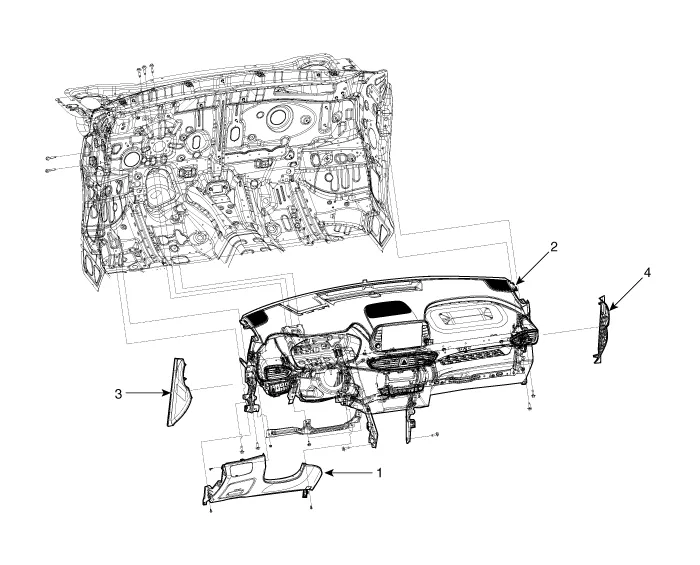 2
4
3
1