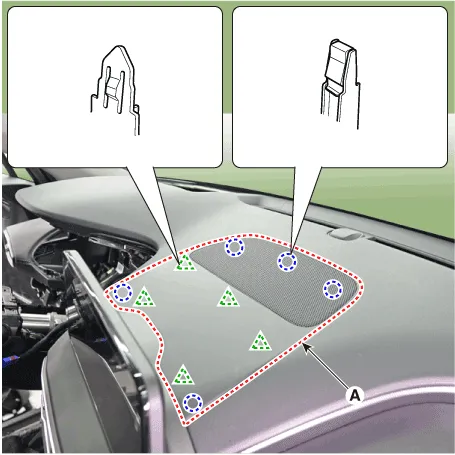 A