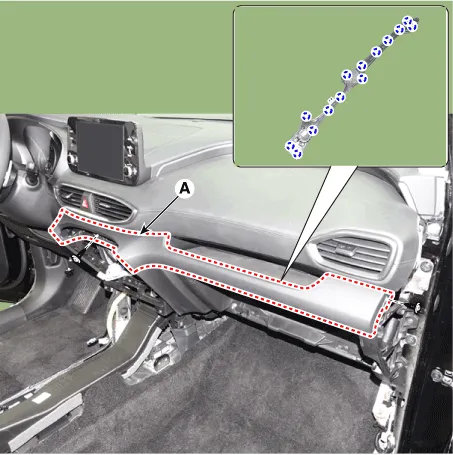 A