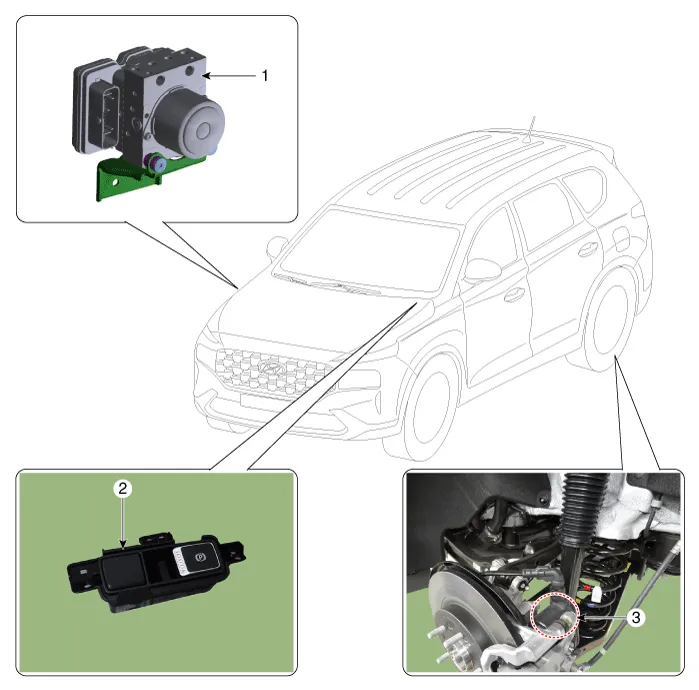 1

2

3