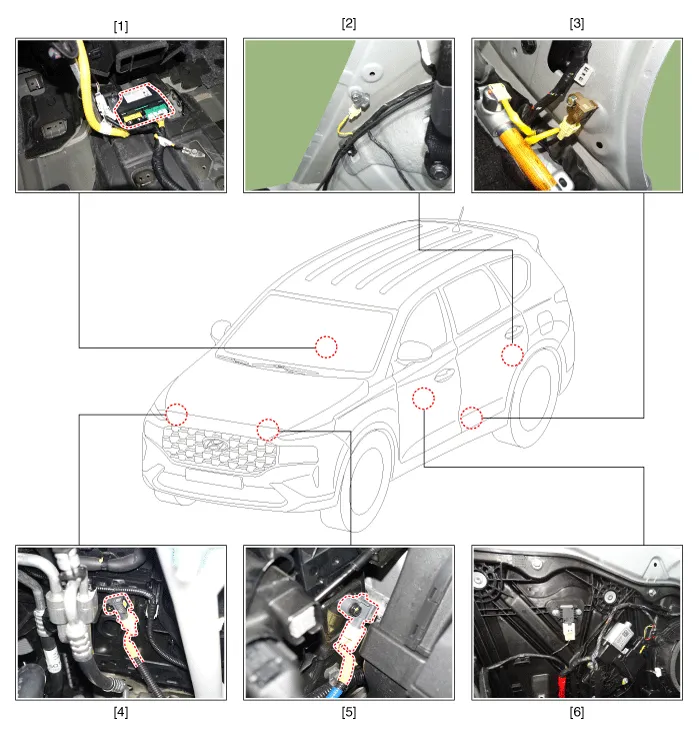 [1]

[2]

[3]

[4]

[5]

[6]