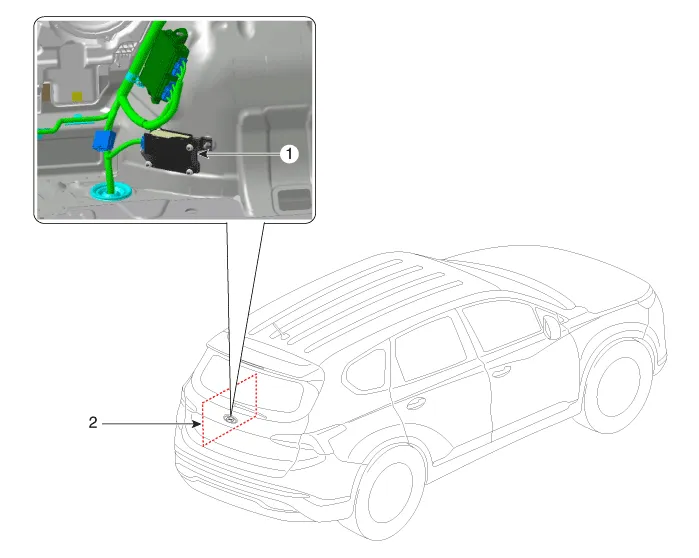 1

2