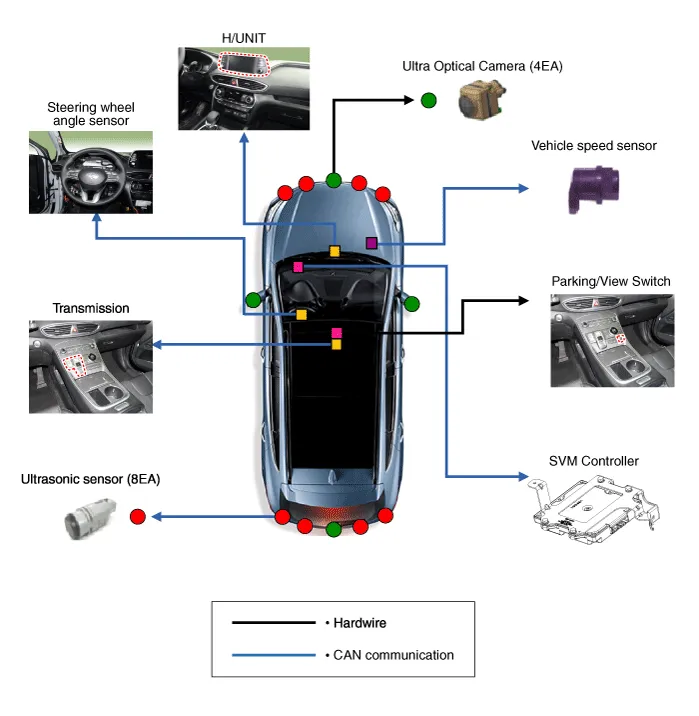 H/UNIT

Ultra Optical Camera (4EA)

Steering wheel angle sensor

Vehicle speed sensor

Parking/View Switch

Transmission

SVM Controller

Ultrasonic sensor (8EA)

• Hardwire

• CAN communication