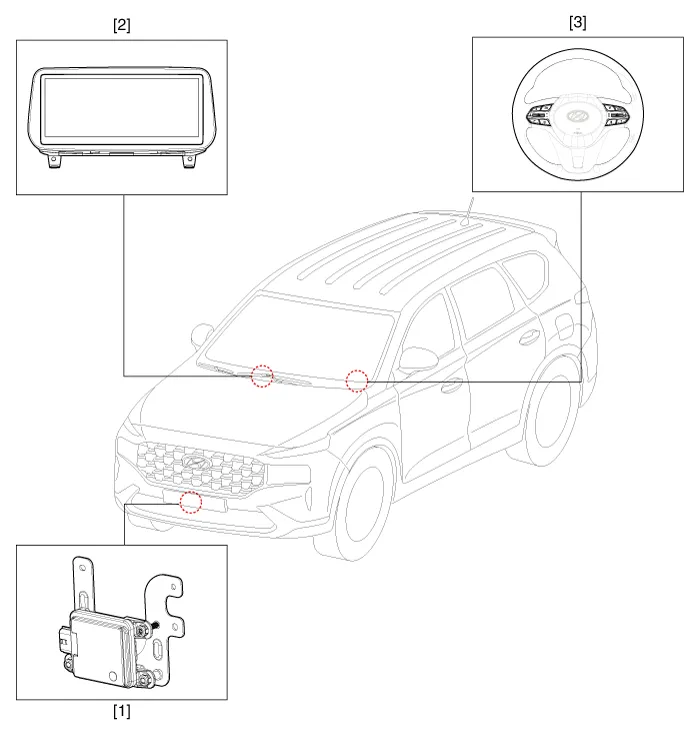 [2]

[3]

[1]