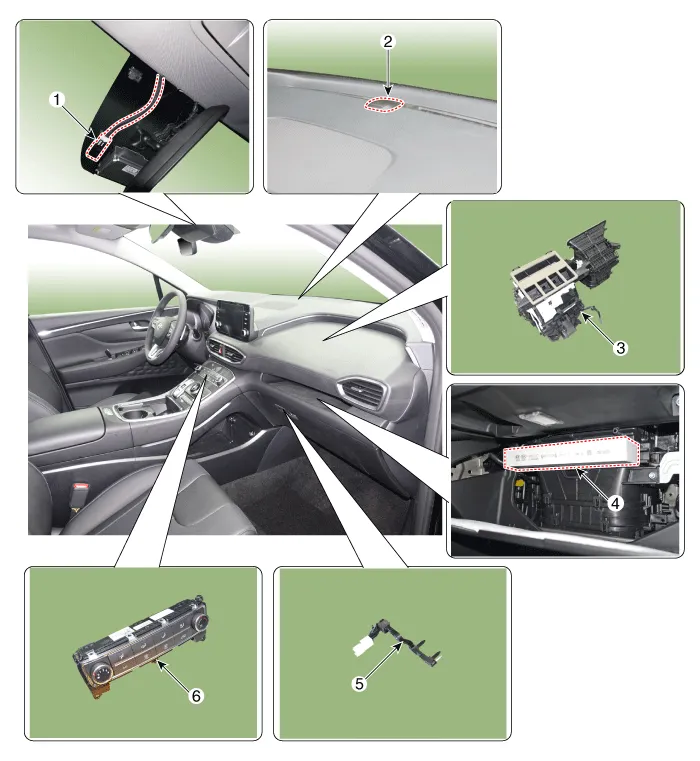 1
2
3
4
6
5