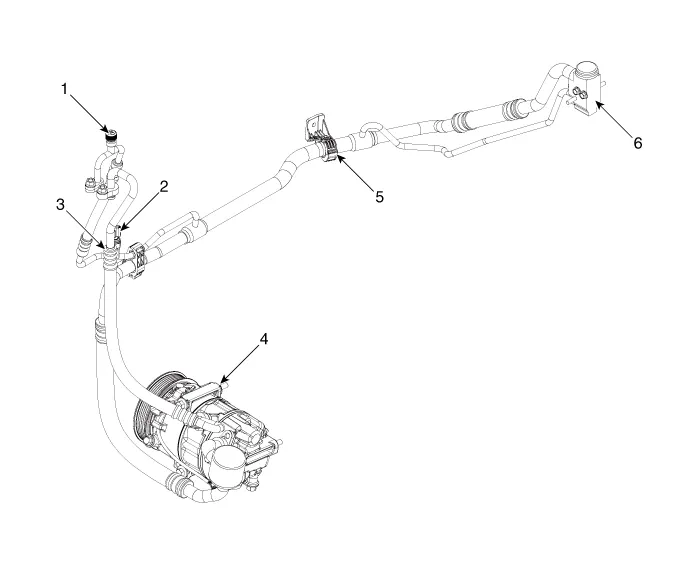 1
2
3
4
5
6