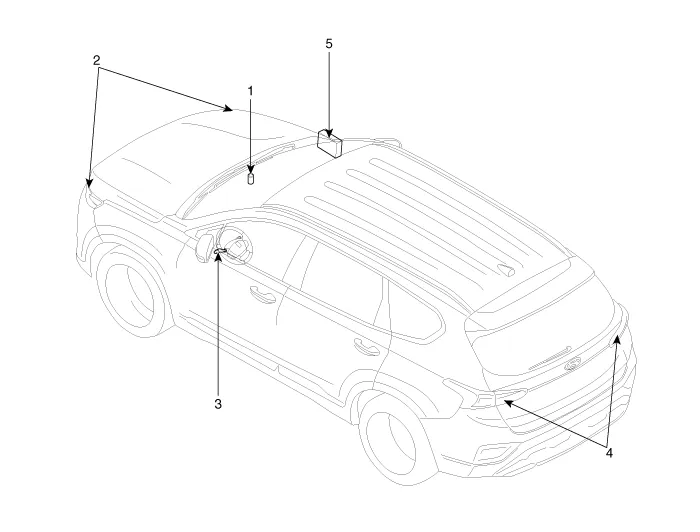 2
1
5
3
4