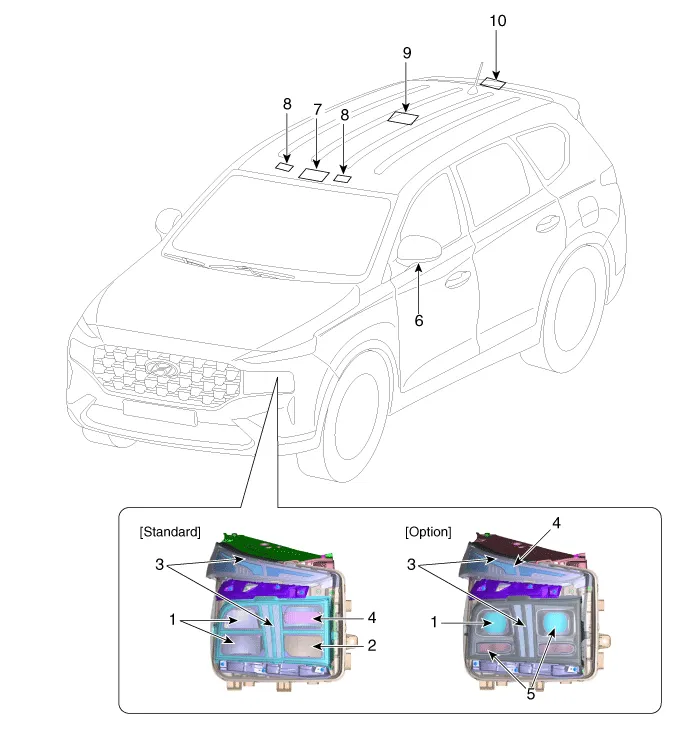 10
9
8
7
8
6
[Standard]
3
1
4
2
[Option]
4
3
1
5