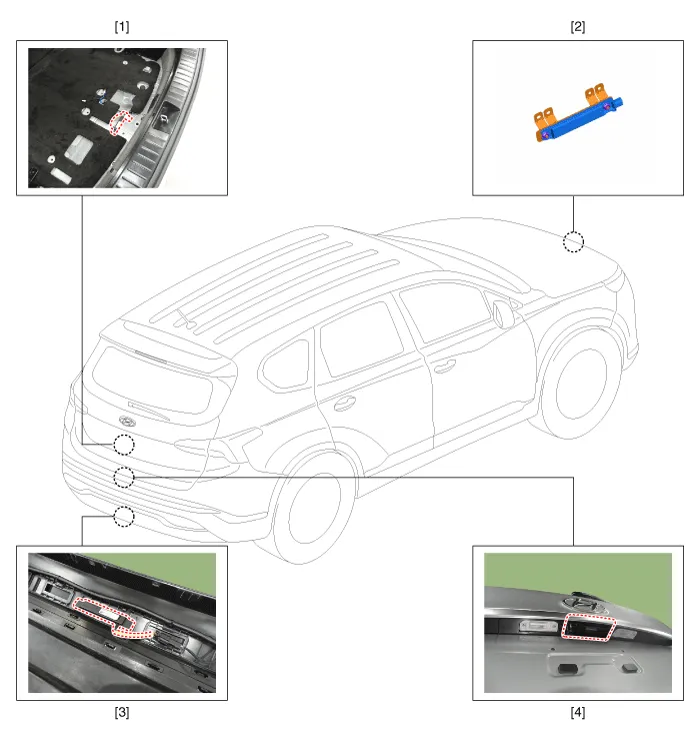 [1]

[2]

[3]

[4]