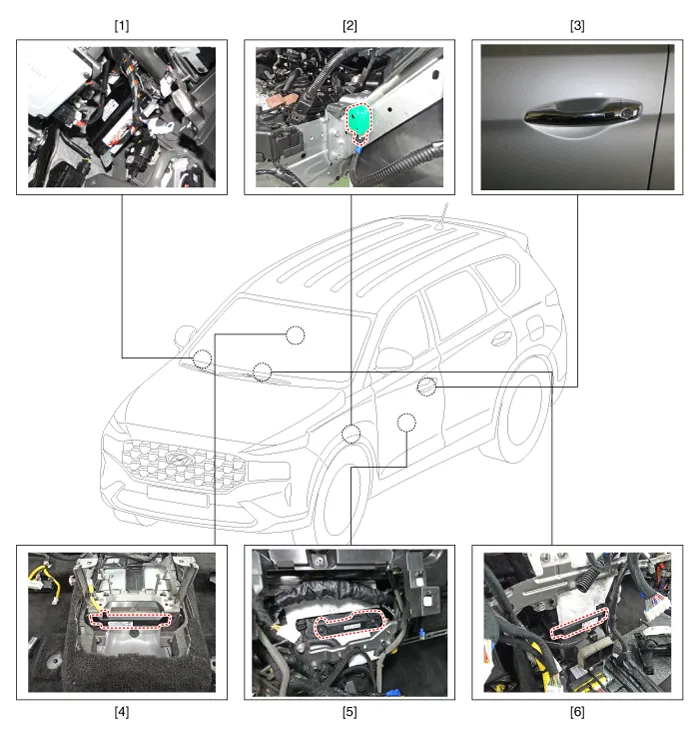 [1]

[2]

[3]

[4]

[5]

[6]