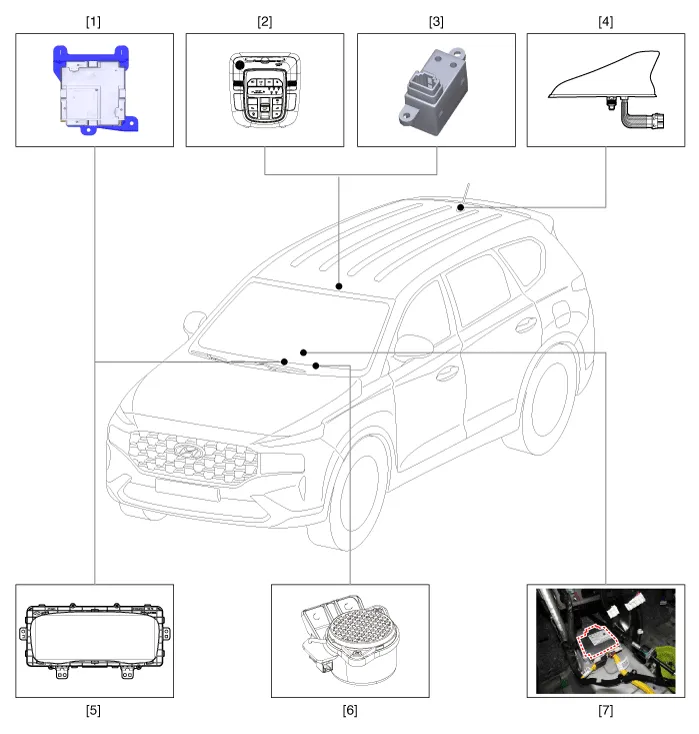 [1]
[2]
[3]
[4]
[5]
[6]
[7]