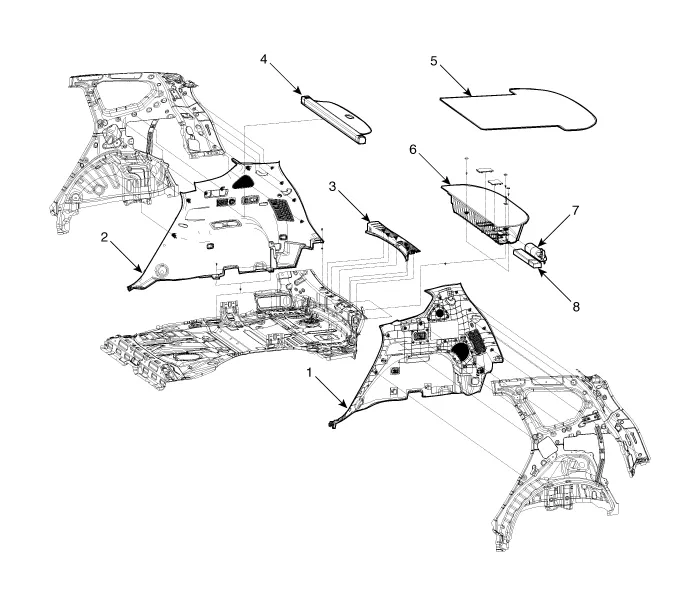 4
5
6
3
7
2
8
1