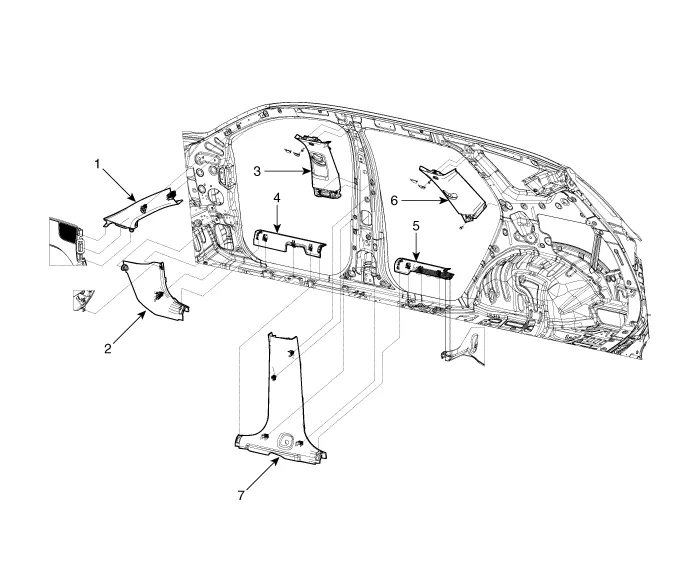 1
3
4
6
5
2
7