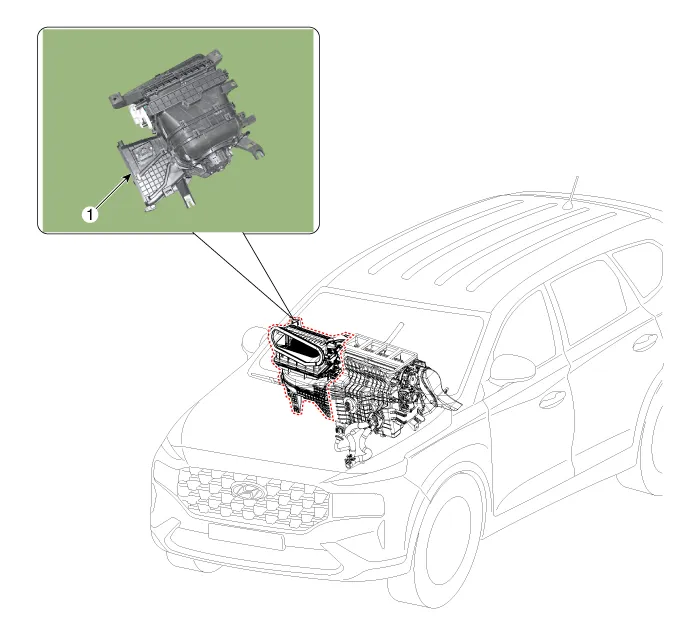 1