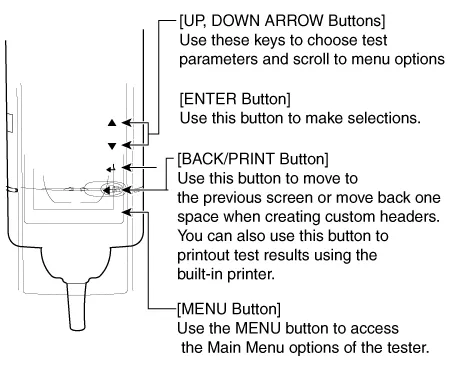 [UP, DOWN ARROW Buttons]
Use these keys to choose test parameters and scroll to menu options

[ENTER Button]
Use this button to make selections.

[BACK/PRINT Button]
Use this button to move to the previous screen or move back one space when creating custom headers. You can also use this button to printout test results using the built-in printer.

[MENU Button]
Use the MENU button to access the Main Menu options of the tester.