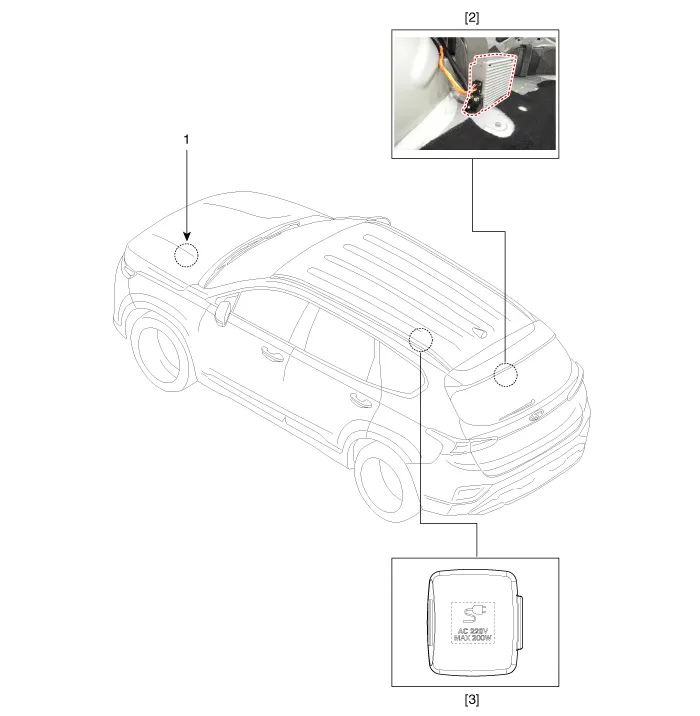 [2]

1

AC 220V
MAX 200W

[3]